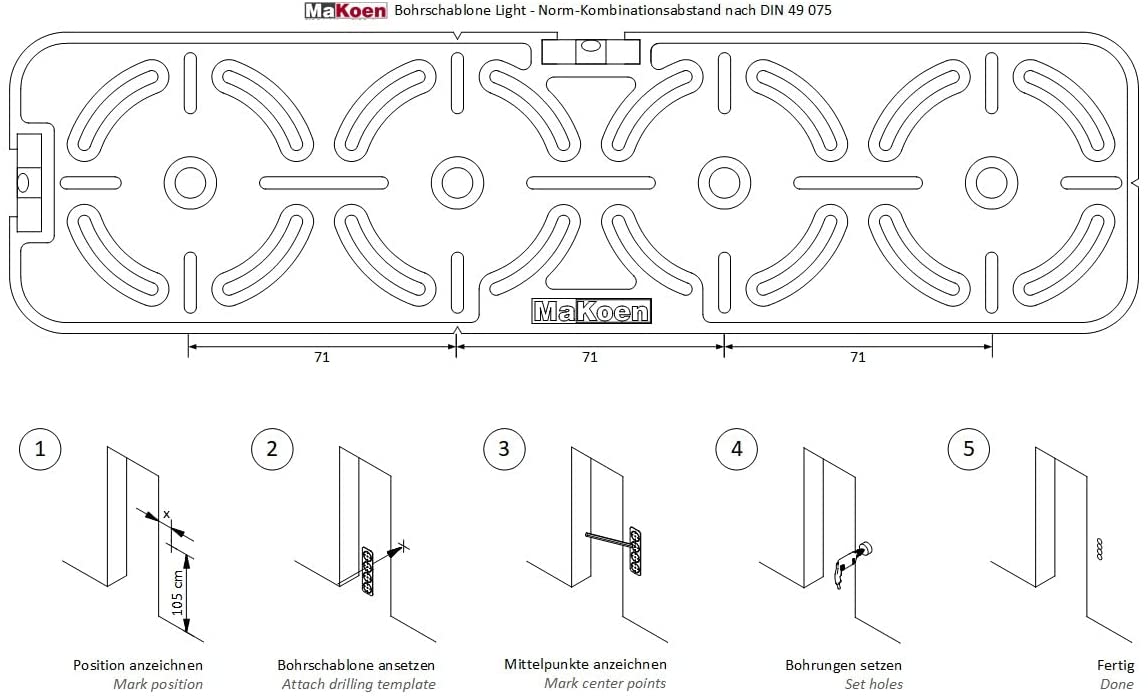 MaKoen Bohrschablone Light - Norm-Kombinationsabstand nach DIN 49 075

MaKoen

71 71 71

1

x

105 cm

Position anzeichnen
Mark position

2

Bohrschablone ansetzen
Attach drilling template

3

Mittelpunkte anzeichnen
Mark center points

4

Bohrungen setzen
Set holes

5

Fertig
Done